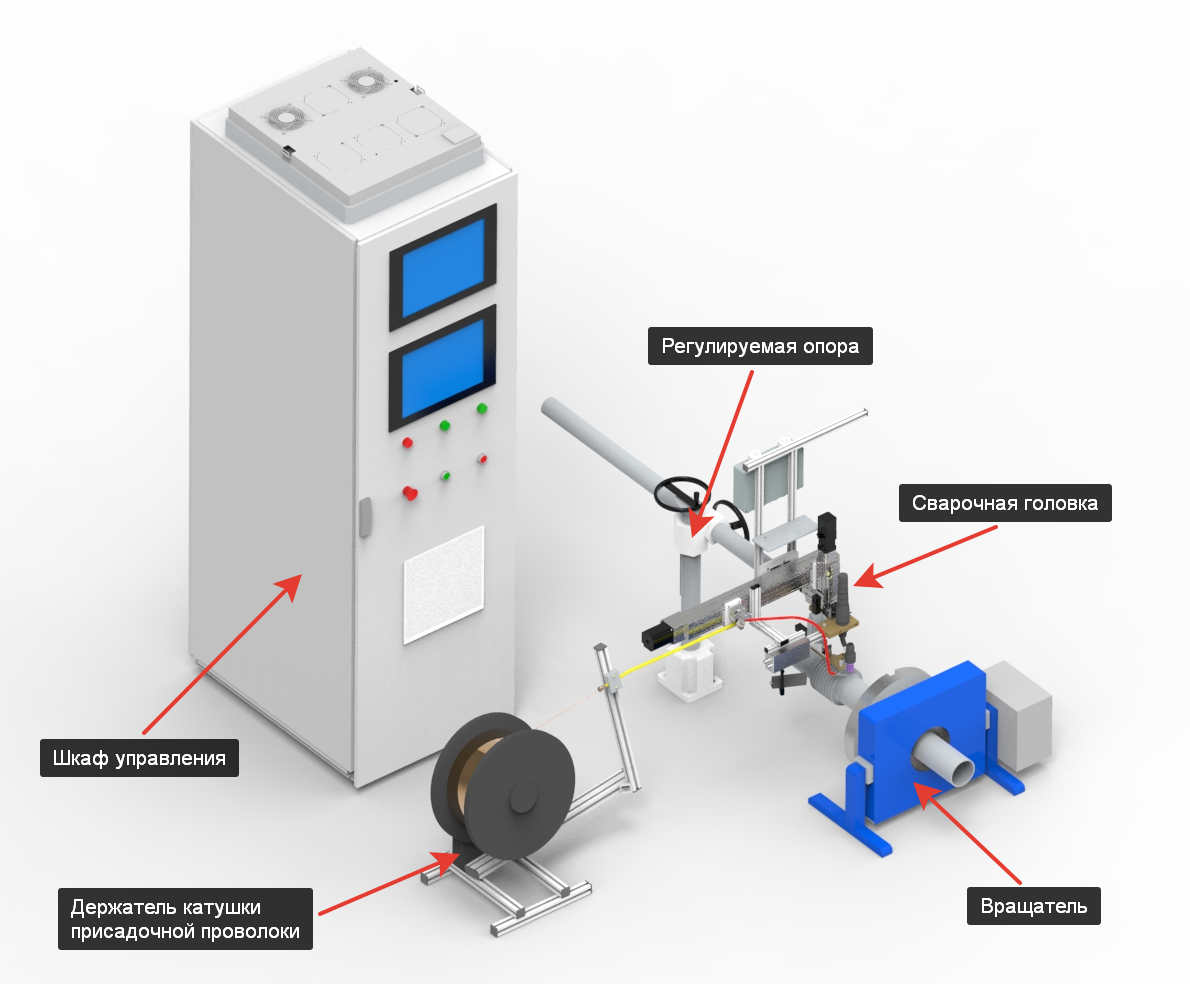 Регулируемая опора

Сварочная головка

Шкаф управления

Держатель катушки присадочной проволоки

Вращатель