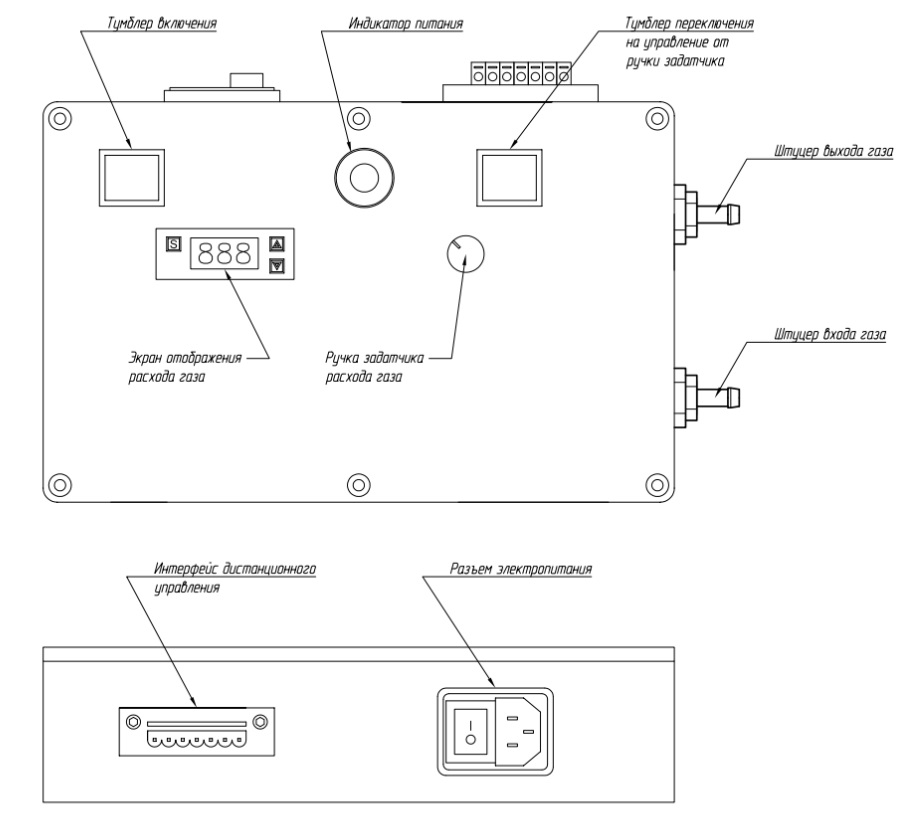 Тумблер включения

Индикатор питания

Тумблер переключения на управление от ручки задатчика

Штуцер выхода газа

S

888

Экран отображения расхода газа

Ручка задатчика расхода газа

Штуцер входа газа

Интерфейс дистанционного управления

Разъем электропитания