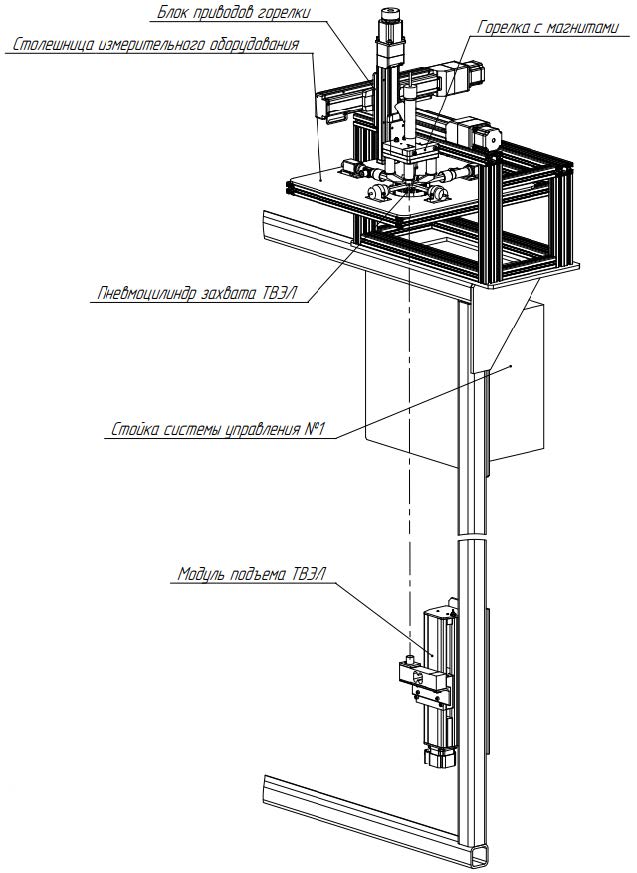 Блок приводов горелки
Столешница измерительного оборудования
Горелка с магнитами
Пневмоцилиндр захвата ТВЭЛ
Стойка системы управления №1
Модуль подъема ТВЭЛ